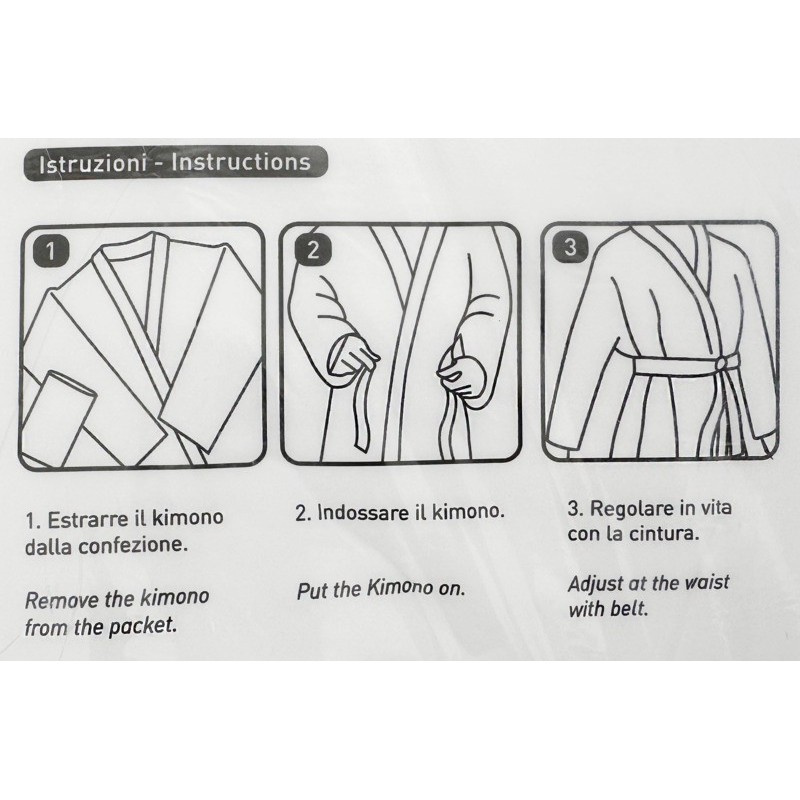 Istruzioni - Instructions

1

2

3

1. Estrarre il kimono dalla confezione.

Remove the kimono from the packet.

2. Indossare il kimono.

Put the Kimono on.

3. Regolare in vita con la cintura.

Adjust at the waist with belt.